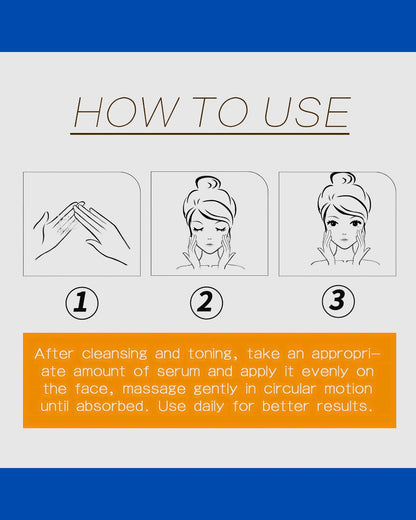 HOW TO USE

①

②

③

After cleansing and toning, take an appropriate amount of serum and apply it evenly on the face, massage gently in circular motion until absorbed. Use daily for better results.